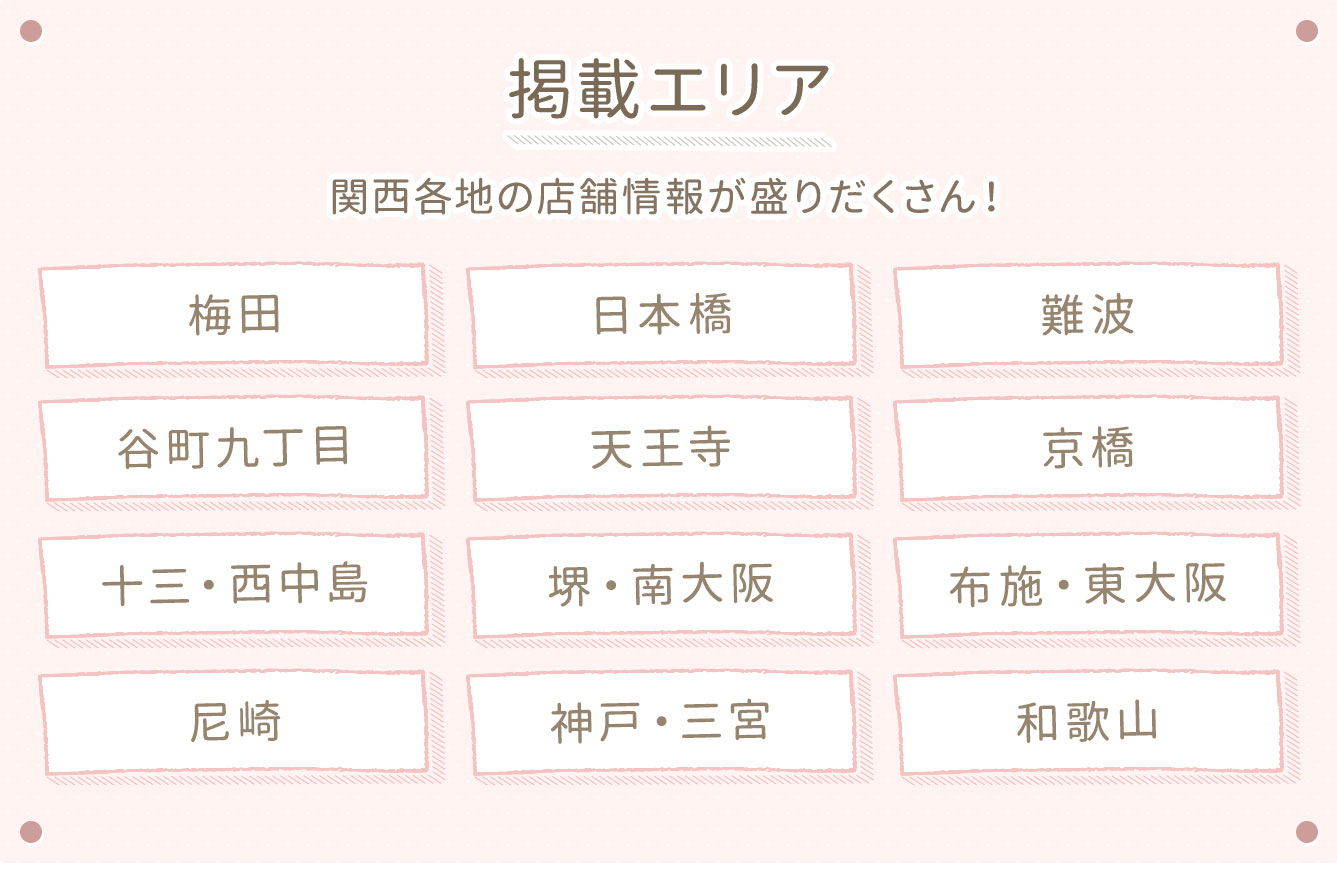 掲載エリア

関西各地の店舗情報が盛りだくさん！

梅田

日本橋

難波

谷町九丁目

天王寺

京橋

十三・西中島

堺・南大阪

布施・東大阪

尼崎

神戸・三宮

和歌山